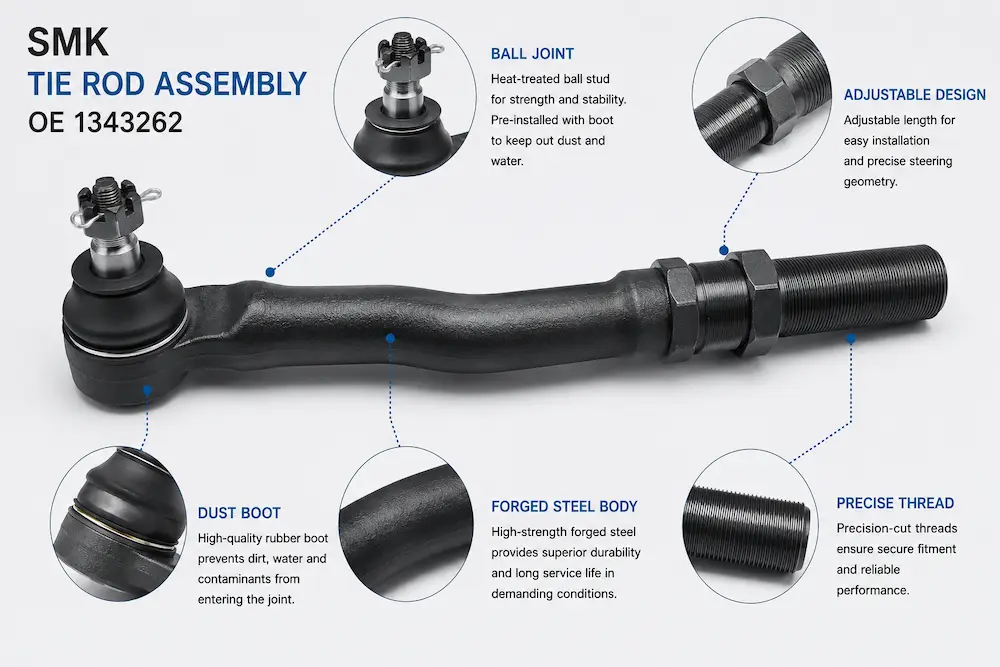 SMK
TIE ROD ASSEMBLY
OE 1343262

BALL JOINT
Heat-treated ball stud for strength and stability. Pre-installed with boot to keep out dust and water.

ADJUSTABLE DESIGN
Adjustable length for easy installation and precise steering geometry.

DUST BOOT
High-quality rubber boot prevents dirt, water and contaminants from entering the joint.

FORGED STEEL BODY
High-strength forged steel provides superior durability and long service life in demanding conditions.

PRECISE THREAD
Precision-cut threads ensure secure fitment and reliable performance.